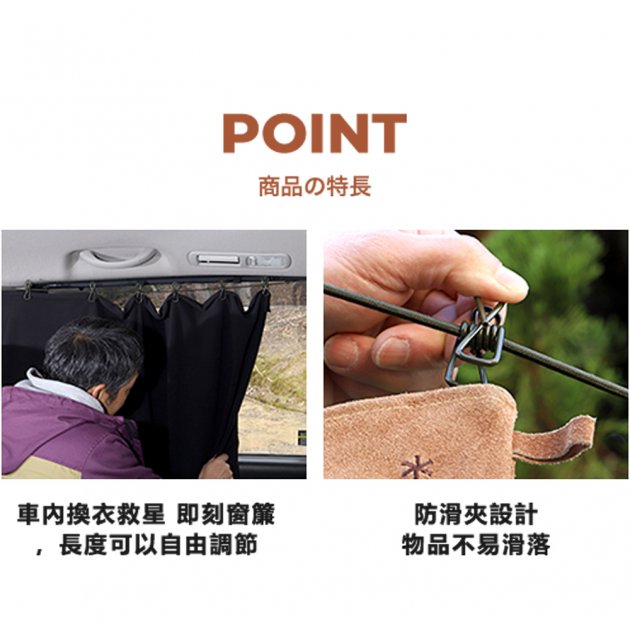 POINT

商品の特長

車內換衣救星 即刻窗簾，長度可以自由調節

防滑夾設計
物品不易滑落