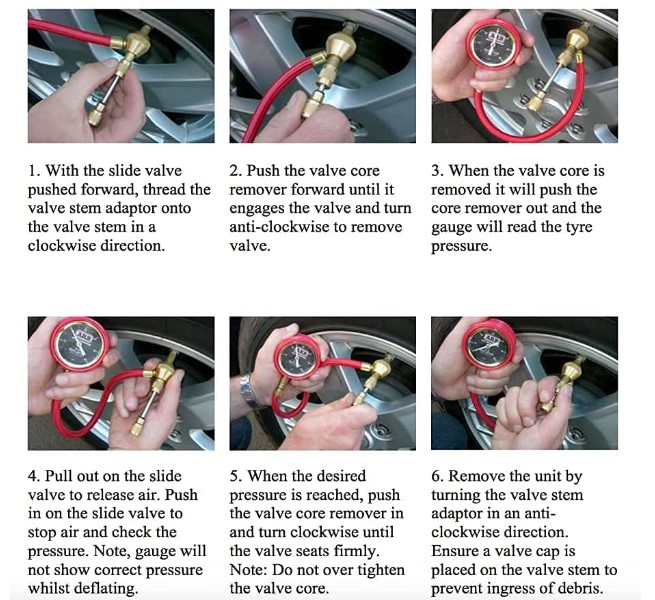 1. With the slide valve pushed forward, thread the valve stem adaptor onto the valve stem in a clockwise direction.

2. Push the valve core remover forward until it engages the valve and turn anti-clockwise to remove valve.

3. When the valve core is removed it will push the core remover out and the gauge will read the tyre pressure.

4. Pull out on the slide valve to release air. Push in on the slide valve to stop air and check the pressure. Note, gauge will not show correct pressure whilst deflating.

5. When the desired pressure is reached, push the valve core remover in and turn clockwise until the valve seats firmly. Note: Do not over tighten the valve core.

6. Remove the unit by turning the valve stem adaptor in an anti-clockwise direction. Ensure a valve cap is placed on the valve stem to prevent ingress of debris.